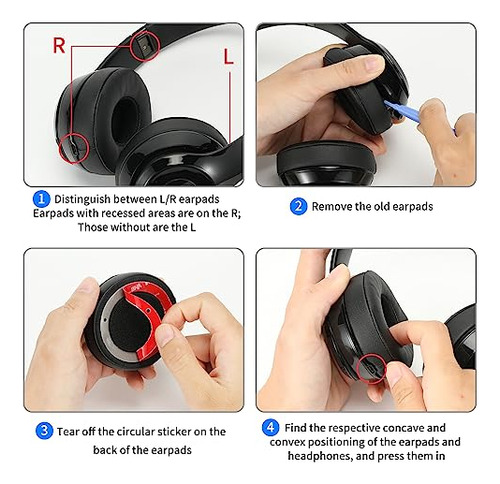 R

L

1 Distinguish between L/R earpads
Earpads with recessed areas are on the R;
Those without are the L

2 Remove the old earpads

3 Tear off the circular sticker on the back of the earpads

4 Find the respective concave and convex positioning of the earpads and headphones, and press them in