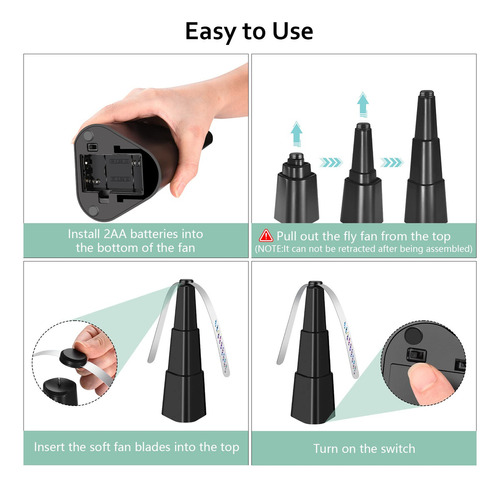 Easy to Use

Install 2AA batteries into the bottom of the fan

Pull out the fly fan from the top
(NOTE:It can not be retracted after being assembled)

Insert the soft fan blades into the top

Turn on the switch