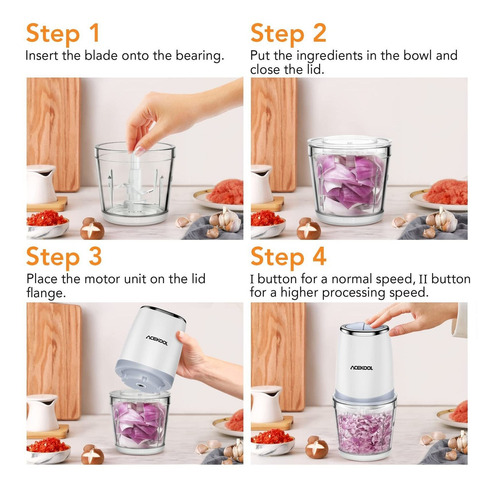 Step 1
Insert the blade onto the bearing.

Step 2
Put the ingredients in the bowl and close the lid.

Step 3
Place the motor unit on the lid flange.

ACEKOOL

Step 4
I button for a normal speed, II button for a higher processing speed.

ACEKOOL