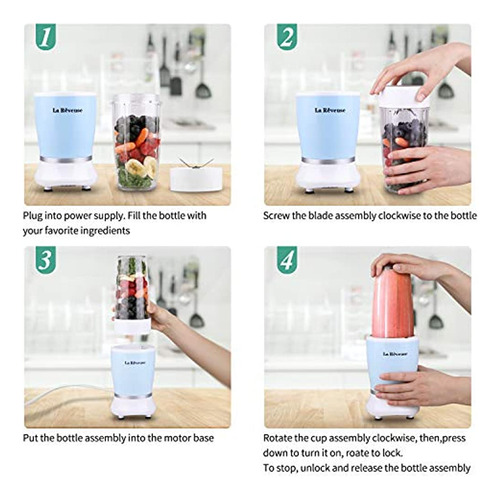 1

La Rêveuse

Plug into power supply. Fill the bottle with your favorite ingredients

2

La Rêveuse

Screw the blade assembly clockwise to the bottle

3

La Rêveuse

Put the bottle assembly into the motor base

4

La Rêveuse

Rotate the cup assembly clockwise, then,press down to turn it on, roate to lock.
To stop, unlock and release the bottle assembly